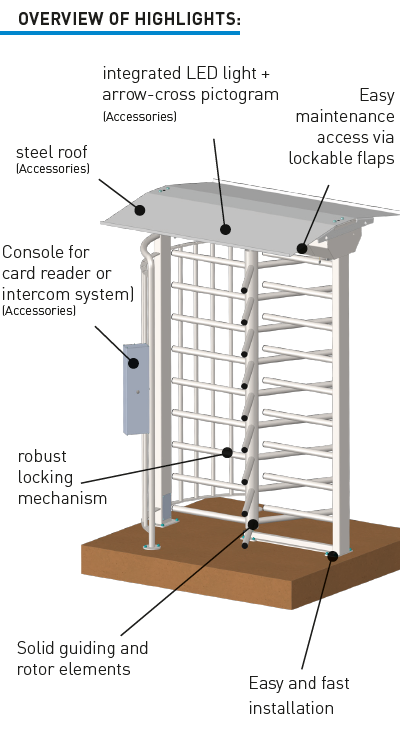 OVERVIEW OF HIGHLIGHTS:

integrated LED light + arrow-cross pictogram
(Accessories)

Easy maintenance access via lockable flaps

steel roof
(Accessories)

Console for card reader or intercom system)
(Accessories)

robust locking mechanism

Solid guiding and rotor elements

Easy and fast installation